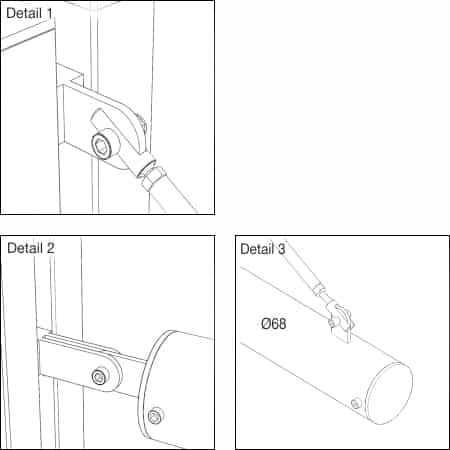 Detail 1

Detail 2

Detail 3

Ø68