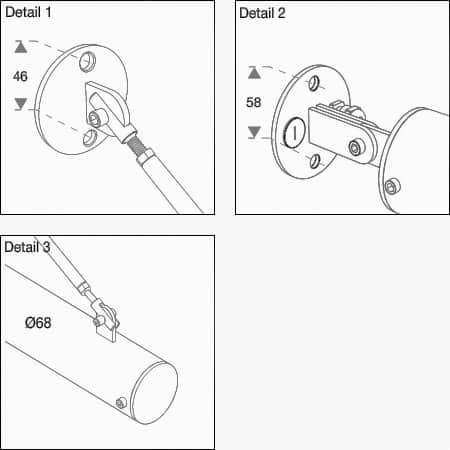 Detail 1

46

Detail 2

58

Detail 3

Ø68