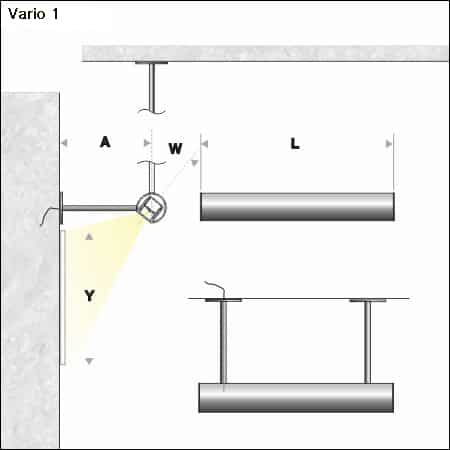 Vario 1

A

W

L

Y